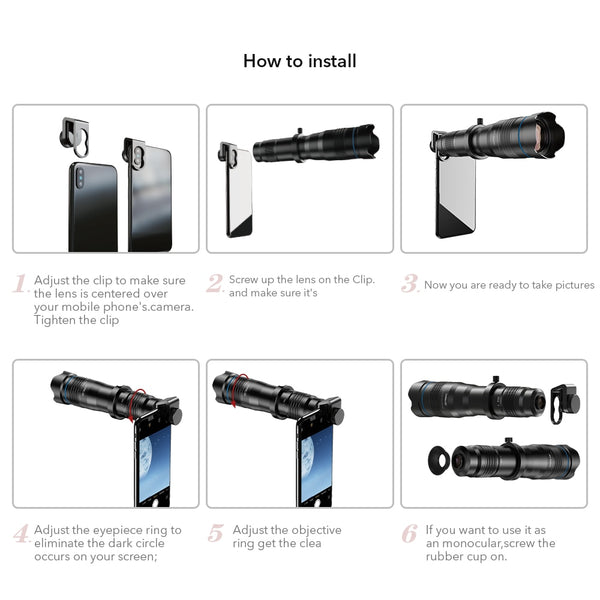 How to install

1. Adjust the clip to make sure the lens is centered over your mobile phone's.camera. Tighten the clip

2. Screw up the lens on the Clip. and make sure it's

3. Now you are ready to take pictures

4. Adjust the eyepiece ring to eliminate the dark circle occurs on your screen;

5 Adjust the objective ring get the clea

6 If you want to use it as an monocular,screw the rubber cup on.